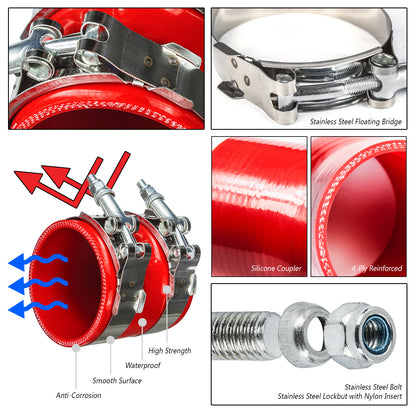 Stainless Steel Floating Bridge

Silicone Coupler

4-Ply Reinforced

High Strength

Waterproof

Smooth Surface

Anti-Corrosion

Stainless Steel Bolt
Stainless Steel Lockbut with Nylon Insert