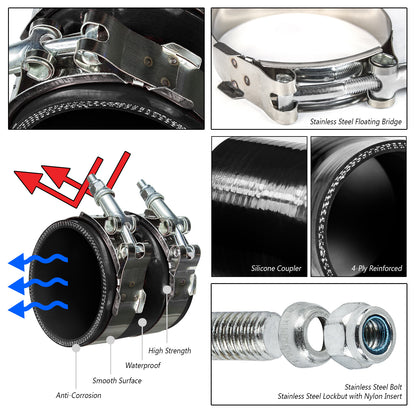 Stainless Steel Floating Bridge

Silicone Coupler

4-Ply Reinforced

High Strength

Waterproof

Smooth Surface

Anti-Corrosion

Stainless Steel Bolt
Stainless Steel Lockbut with Nylon Insert