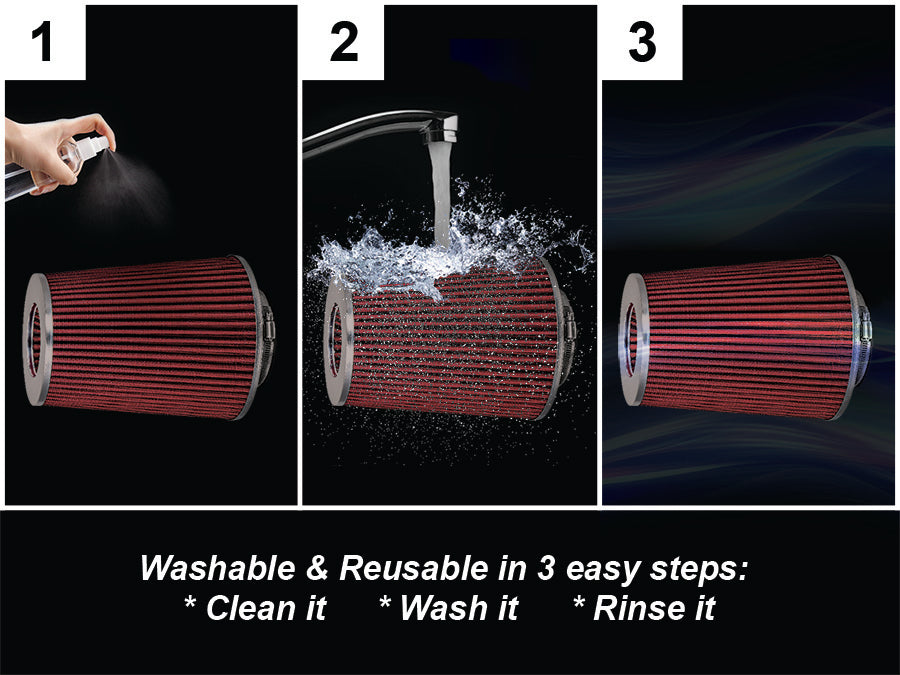 1

2

3

Washable & Reusable in 3 easy steps:
* Clean it * Wash it * Rinse it