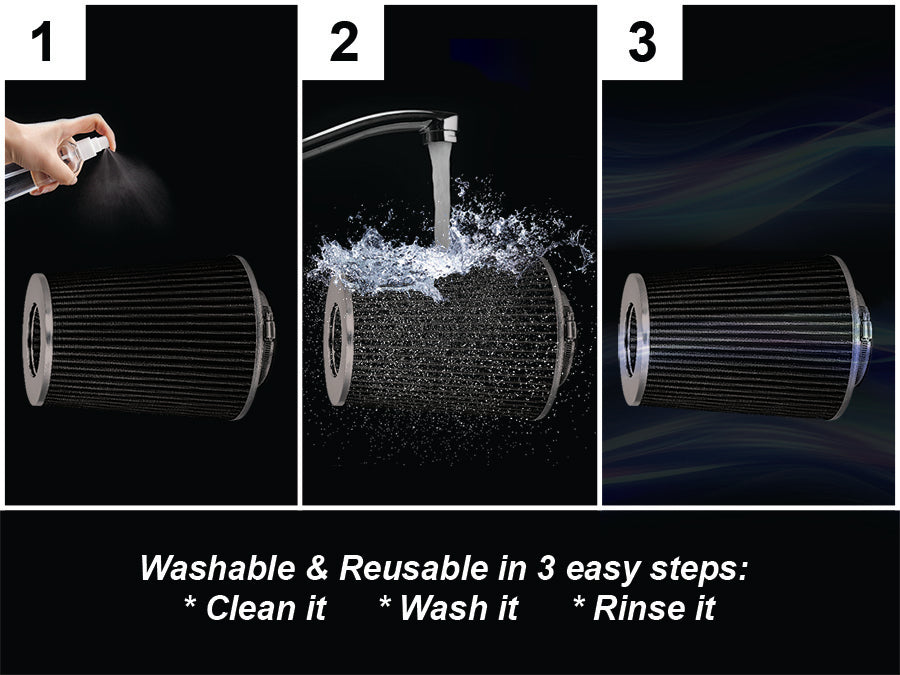 1

2

3

Washable & Reusable in 3 easy steps:
* Clean it * Wash it * Rinse it