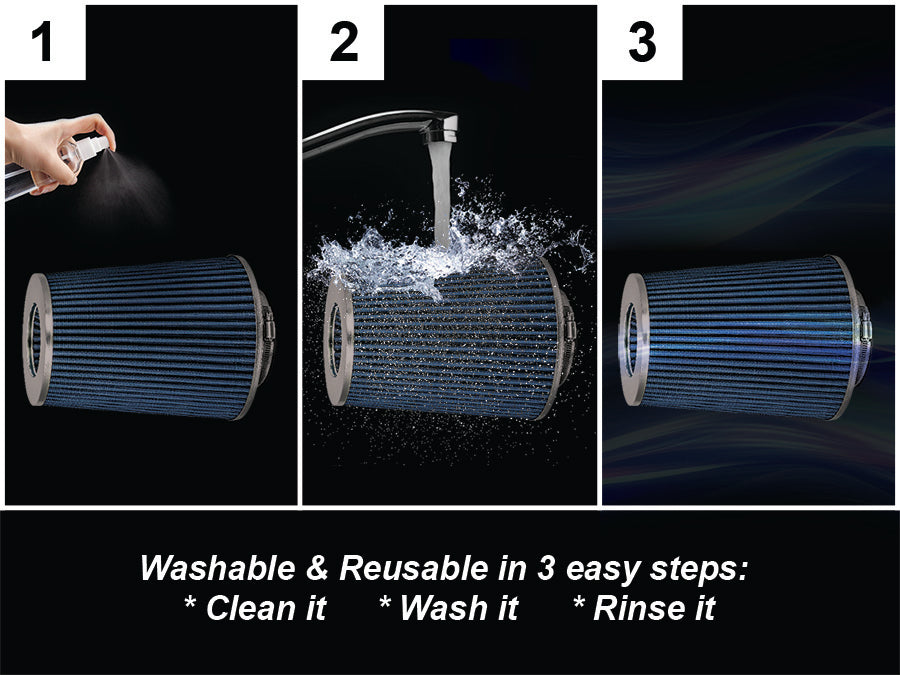 1

2

3

Washable & Reusable in 3 easy steps:
* Clean it * Wash it * Rinse it