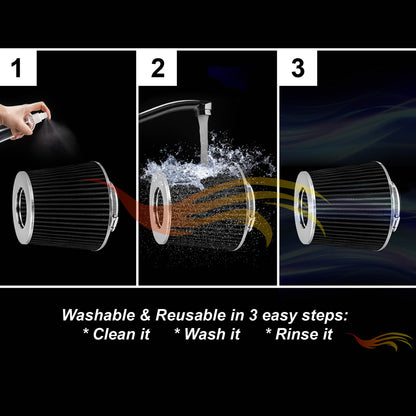 1

2

3

Washable & Reusable in 3 easy steps:
* Clean it * Wash it * Rinse it