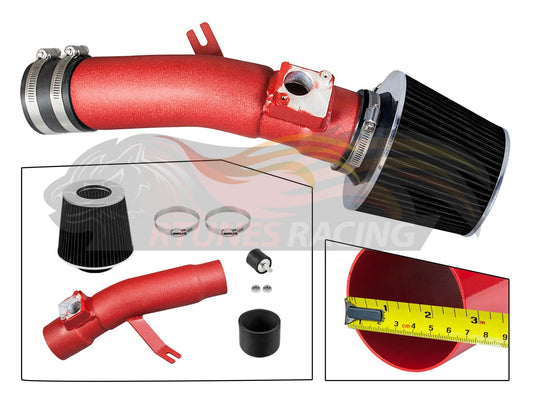 RTUNES RACING

1 2 3 in
3 cm 4 5 6 7 8 9