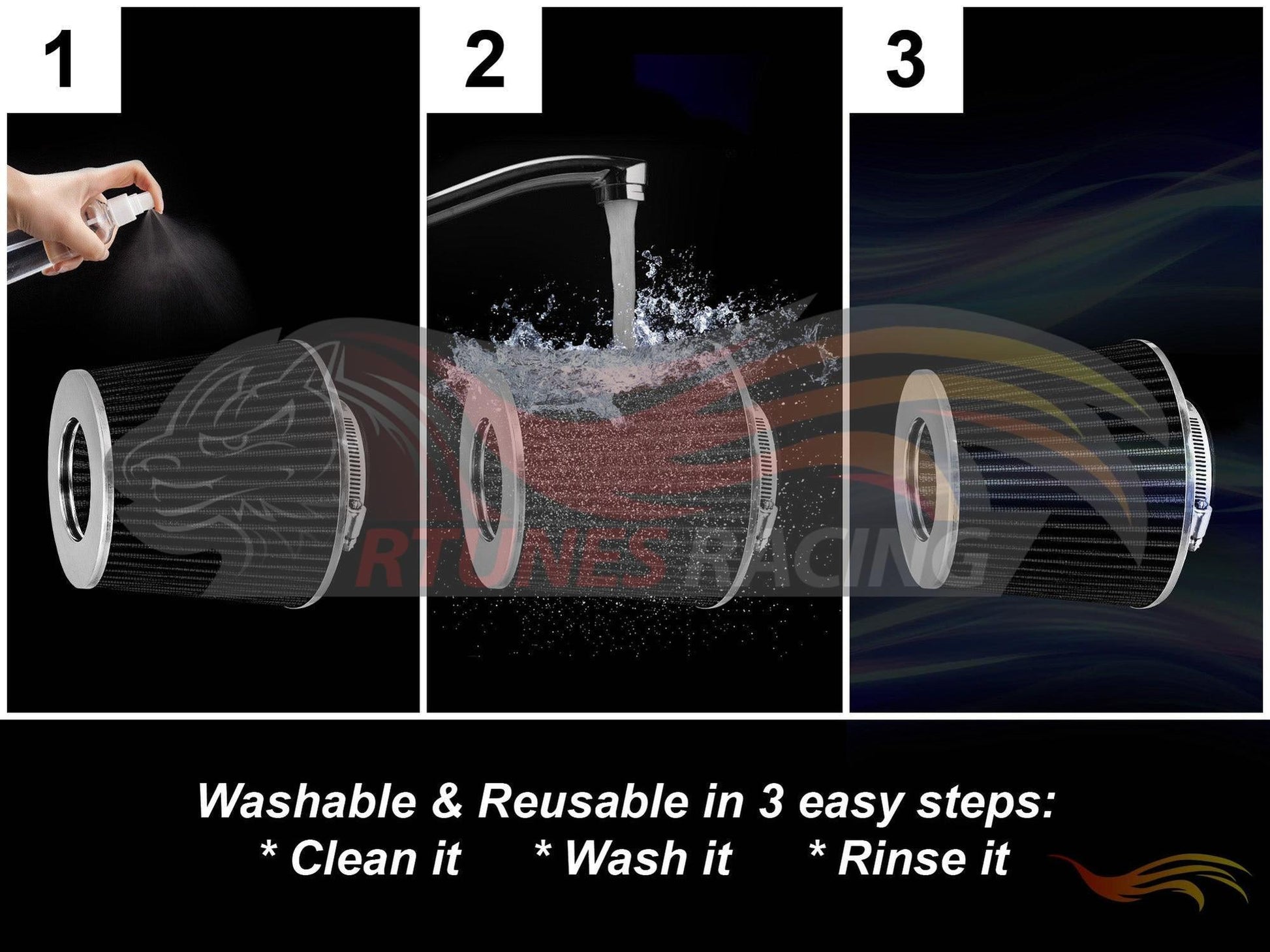 1

2

3

RTUNES RACING

Washable & Reusable in 3 easy steps:
* Clean it * Wash it * Rinse it